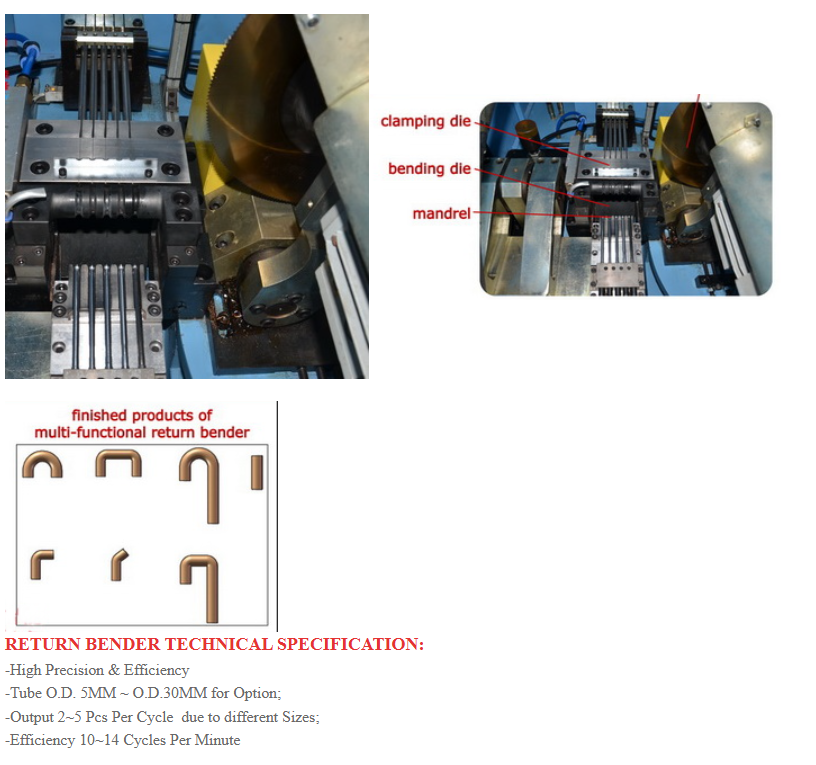 clamping die
bending die
mandrel

finished products of
multi-functional return bender

RETURN BENDER TECHNICAL SPECIFICATION:
-High Precision & Efficiency
-Tube O.D. 5MM ~ O.D.30MM for Option;
-Output 2~5 Pcs Per Cycle due to different Sizes;
-Efficiency 10~14 Cycles Per Minute